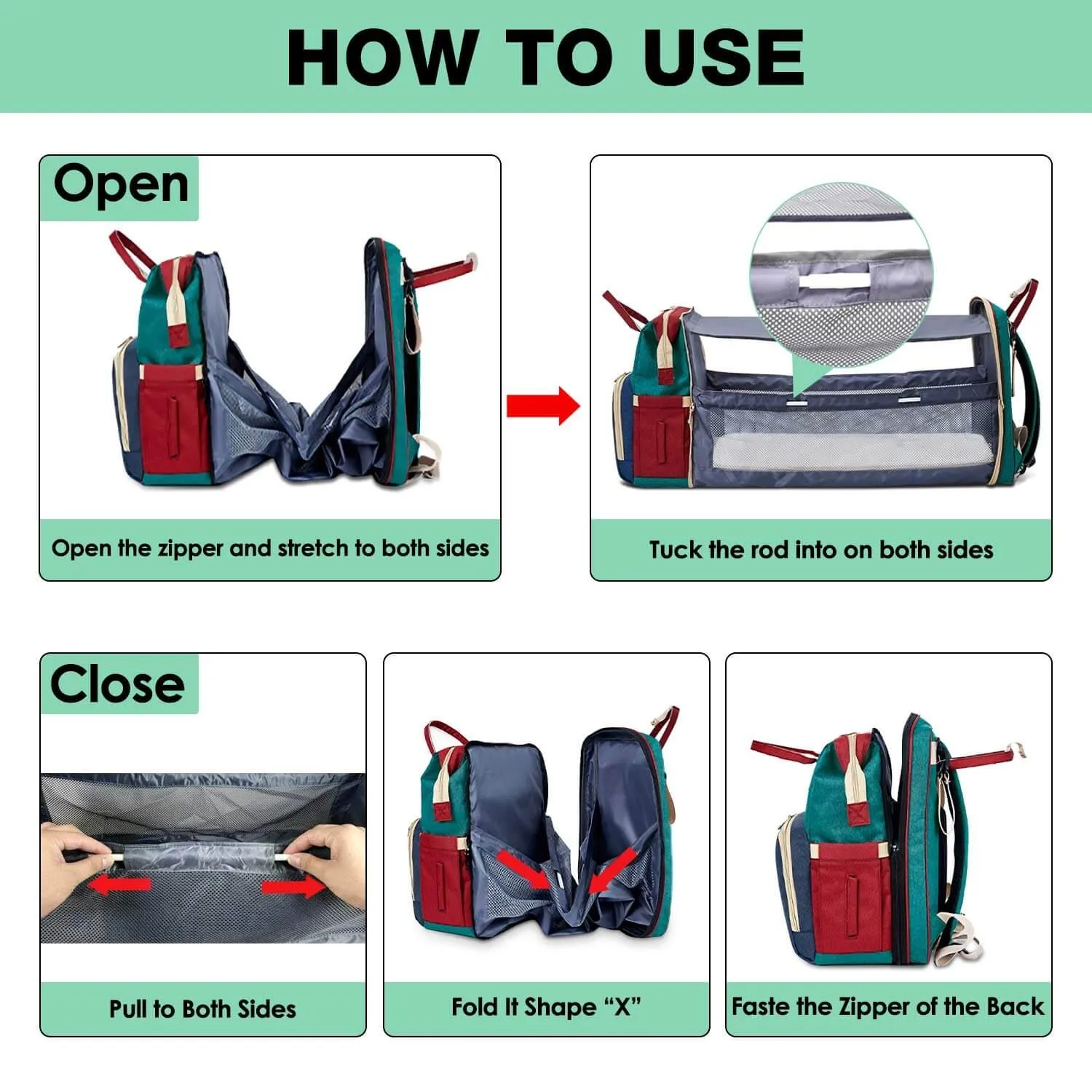 HOW TO USE

Open

Open the zipper and stretch to both sides

Tuck the rod into on both sides

Close

Pull to Both Sides

Fold It Shape “X”

Faste the Zipper of the Back