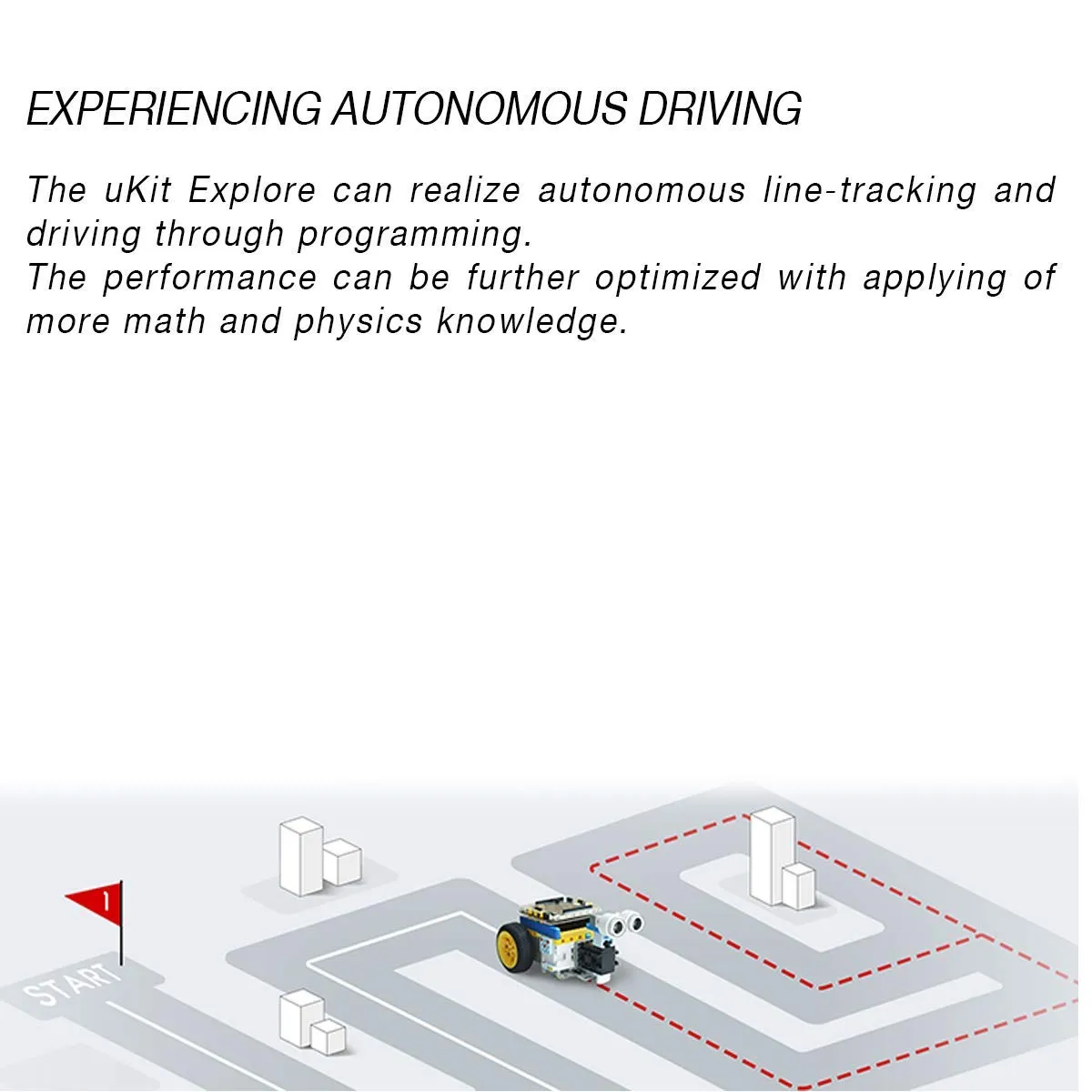 EXPERIENCING AUTONOMOUS DRIVING

The uKit Explore can realize autonomous line-tracking and driving through programming.
The performance can be further optimized with applying of more math and physics knowledge.

1

START